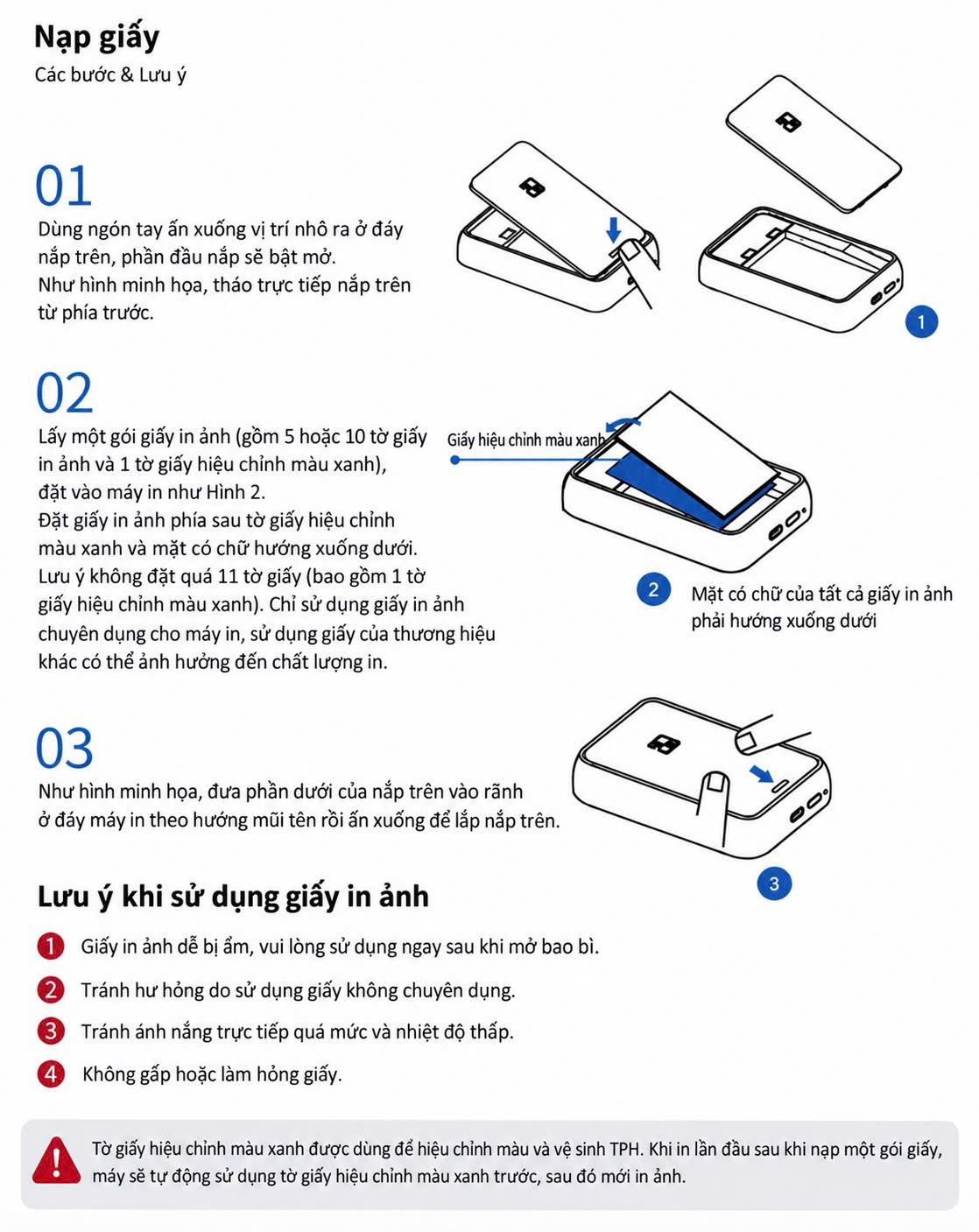 Nạp giấy
Các bước & Lưu ý

01
Dùng ngón tay ấn xuống vị trí nhô ra ở đáy nắp trên, phần đầu nắp sẽ bật mở.
Như hình minh họa, tháo trực tiếp nắp trên từ phía trước.

1

02
Lấy một gói giấy in ảnh (gồm 5 hoặc 10 tờ giấy in ảnh và 1 tờ giấy hiệu chỉnh màu xanh), đặt vào máy in như Hình 2.
Đặt giấy in ảnh phía sau tờ giấy hiệu chỉnh màu xanh và mặt có chữ hướng xuống dưới.
Lưu ý không đặt quá 11 tờ giấy (bao gồm 1 tờ giấy hiệu chỉnh màu xanh). Chỉ sử dụng giấy in ảnh chuyên dụng cho máy in, sử dụng giấy của thương hiệu khác có thể ảnh hưởng đến chất lượng in.

Giấy hiệu chỉnh màu xanh

2
Mặt có chữ của tất cả giấy in ảnh phải hướng xuống dưới

03
Như hình minh họa, đưa phần dưới của nắp trên vào rãnh ở đáy máy in theo hướng mũi tên rồi ấn xuống để lắp nắp trên.

3

Lưu ý khi sử dụng giấy in ảnh
1 Giấy in ảnh dễ bị ẩm, vui lòng sử dụng ngay sau khi mở bao bì.
2 Tránh hư hỏng do sử dụng giấy không chuyên dụng.
3 Tránh ánh nắng trực tiếp quá mức và nhiệt độ thấp.
4 Không gấp hoặc làm hỏng giấy.

Tờ giấy hiệu chỉnh màu xanh được dùng để hiệu chỉnh màu và vệ sinh TPH. Khi in lần đầu sau khi nạp một gói giấy, máy sẽ tự động sử dụng tờ giấy hiệu chỉnh màu xanh trước, sau đó mới in ảnh.